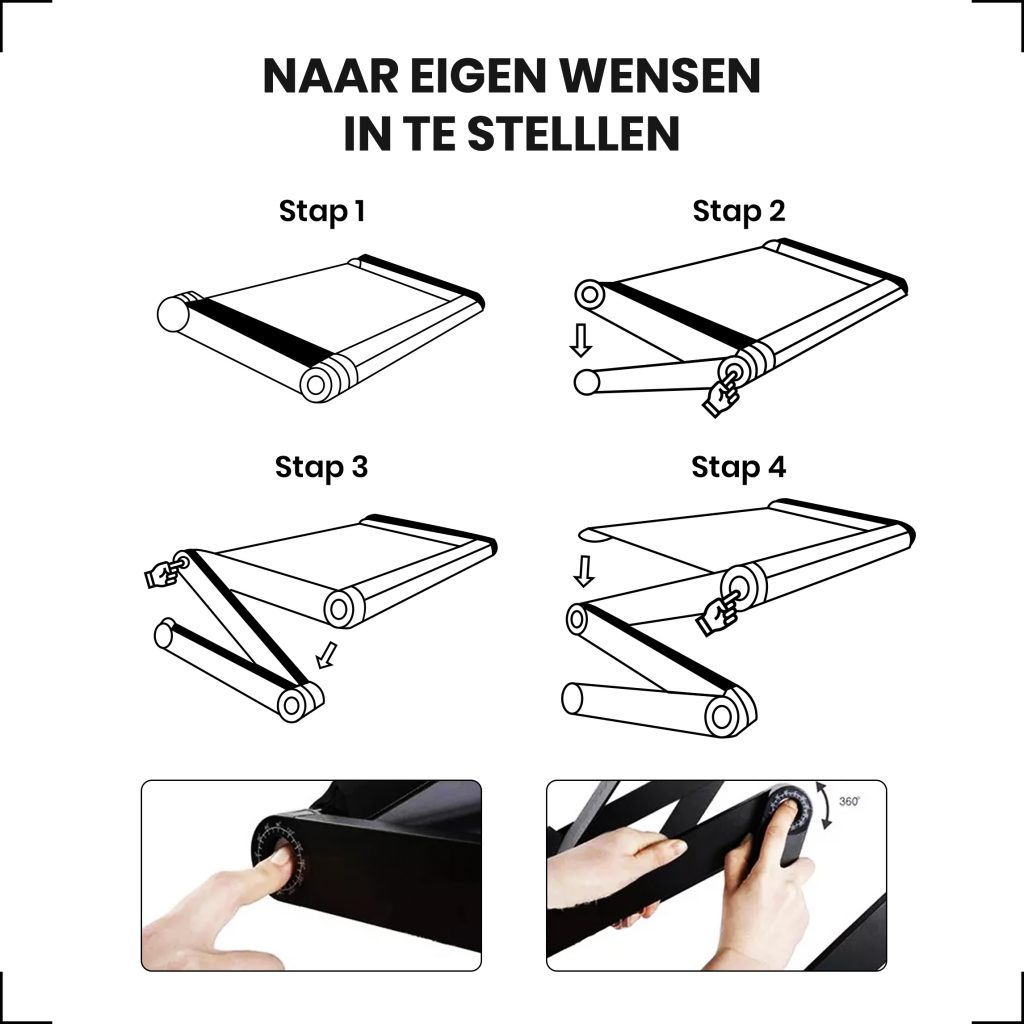 NAAR EIGEN WENSEN IN TE STELLLEN

Stap 1

Stap 2

Stap 3

Stap 4

360°